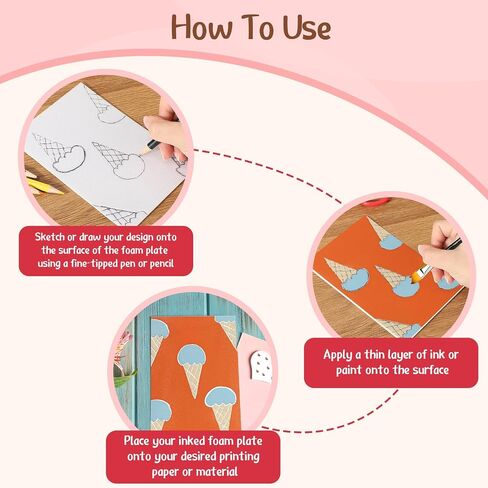 How To Use

Sketch or draw your design onto the surface of the foam plate using a fine-tipped pen or pencil

Apply a thin layer of ink or paint onto the surface

Place your inked foam plate onto your desired printing paper or material