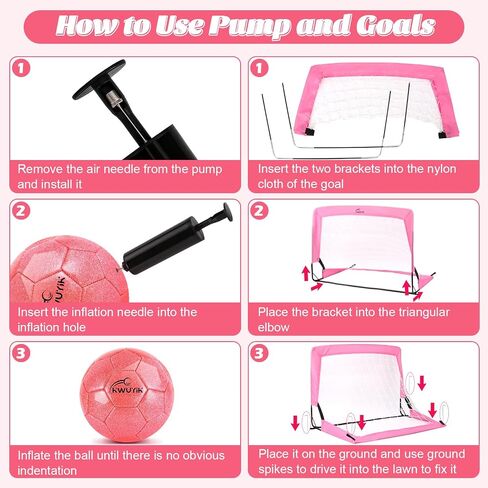 How to Use Pump and Goals

1

Remove the air needle from the pump and install it

2

KWUYIK

Insert the inflation needle into the inflation hole

3

KWUYIK

Inflate the ball until there is no obvious indentation

1

Insert the two brackets into the nylon cloth of the goal

2

Place the bracket into the triangular elbow

3

Place it on the ground and use ground spikes to drive it into the lawn to fix it