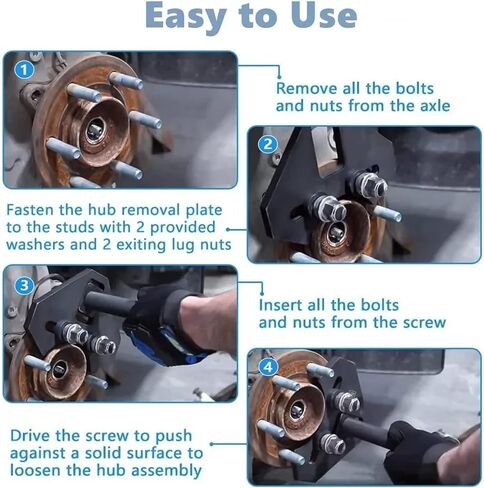 Easy to Use

1

Remove all the bolts and nuts from the axle

2

Fasten the hub removal plate to the studs with 2 provided washers and 2 exiting lug nuts

3

Insert all the bolts and nuts from the screw

4

Drive the screw to push against a solid surface to loosen the hub assembly