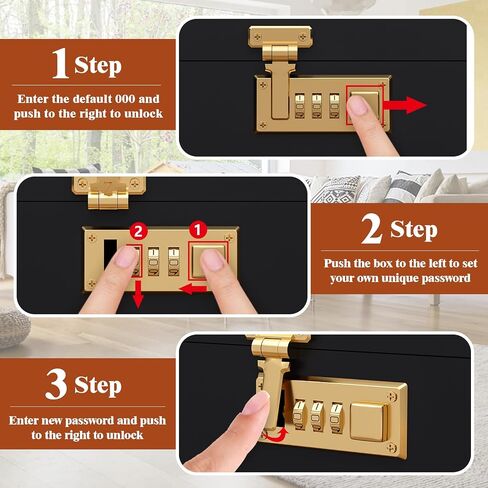 1 Step

Enter the default 000 and push to the right to unlock

2

1

2 Step

Push the box to the left to set your own unique password

3 Step

Enter new password and push to the right to unlock