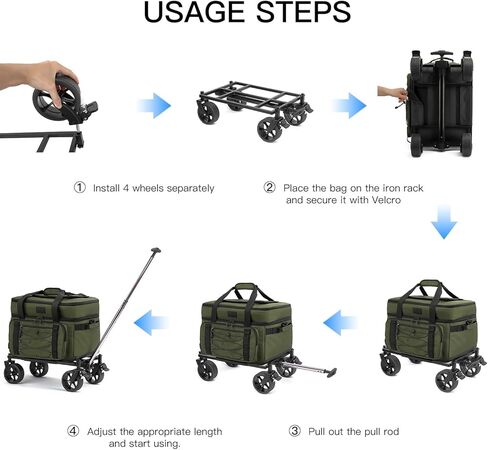 USAGE STEPS

① Install 4 wheels separately

② Place the bag on the iron rack and secure it with Velcro

④ Adjust the appropriate length and start using.

③ Pull out the pull rod