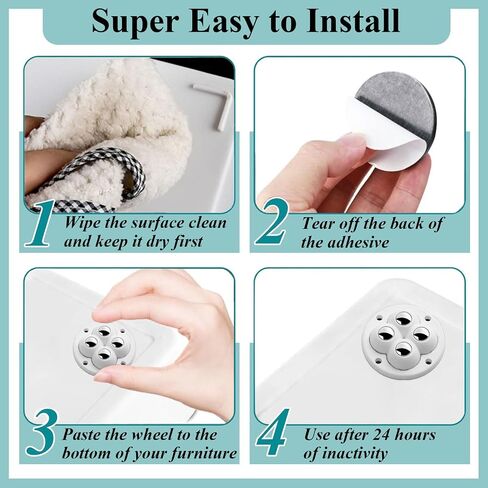 Super Easy to Install

1 Wipe the surface clean and keep it dry first

2 Tear off the back of the adhesive

3 Paste the wheel to the bottom of your furniture

4 Use after 24 hours of inactivity