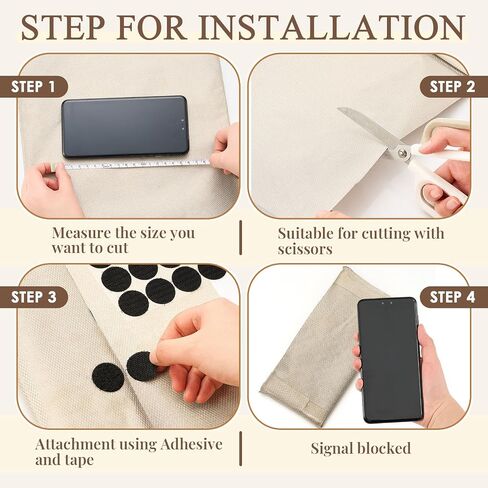 STEP FOR INSTALLATION

STEP 1

Measure the size you want to cut

STEP 2

Suitable for cutting with scissors

STEP 3

Attachment using Adhesive and tape

STEP 4

Signal blocked