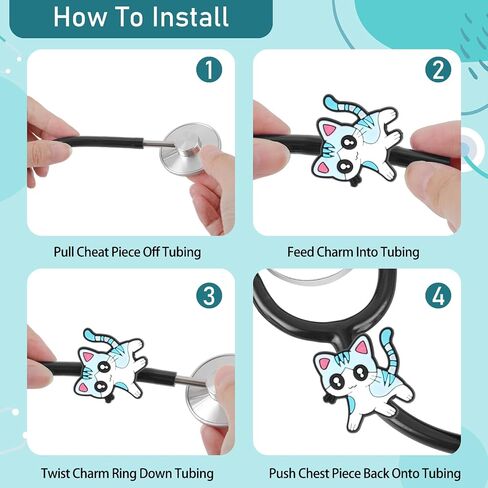 How To Install

1

Pull Cheat Piece Off Tubing

2

Feed Charm Into Tubing

3

Twist Charm Ring Down Tubing

4

Push Chest Piece Back Onto Tubing