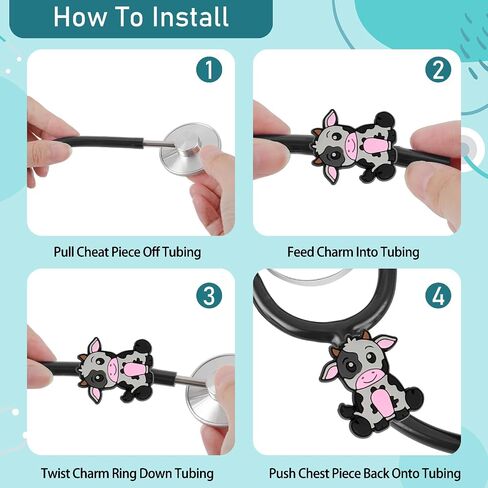 How To Install

1

Pull Cheat Piece Off Tubing

2

Feed Charm Into Tubing

3

Twist Charm Ring Down Tubing

4

Push Chest Piece Back Onto Tubing