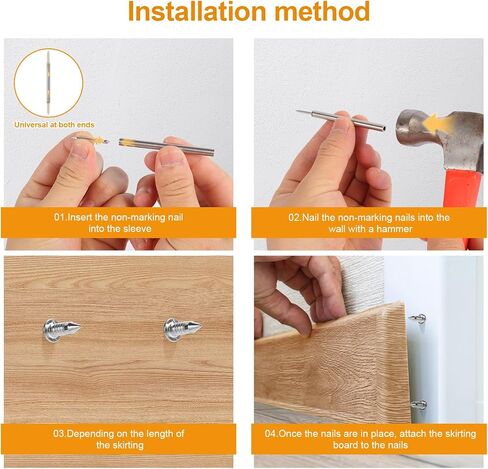 Installation method

Universal at both ends

01.Insert the non-marking nail into the sleeve

02.Nail the non-marking nails into the wall with a hammer

03.Depending on the length of the skirting

04.Once the nails are in place, attach the skirting board to the nails