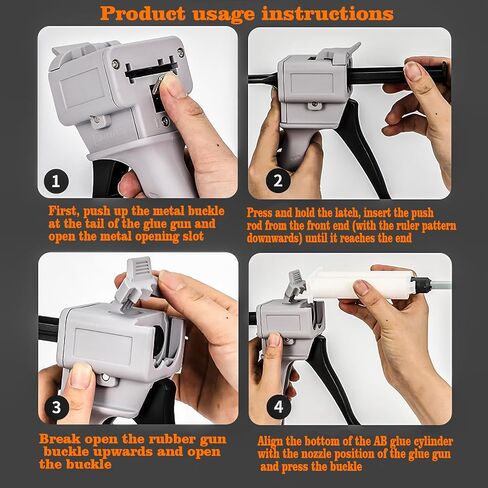 Product usage instructions

1

First, push up the metal buckle at the tail of the glue gun and open the metal opening slot

2

Press and hold the latch, insert the push rod from the front end (with the ruler pattern downwards) until it reaches the end

3

Break open the rubber gun buckle upwards and open the buckle

4

Align the bottom of the AB glue cylinder with the nozzle position of the glue gun and press the buckle