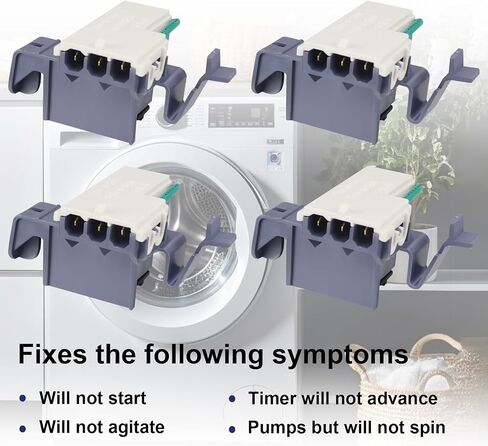 Fixes the following symptoms

• Will not start

• Will not agitate

• Timer will not advance

• Pumps but will not spin