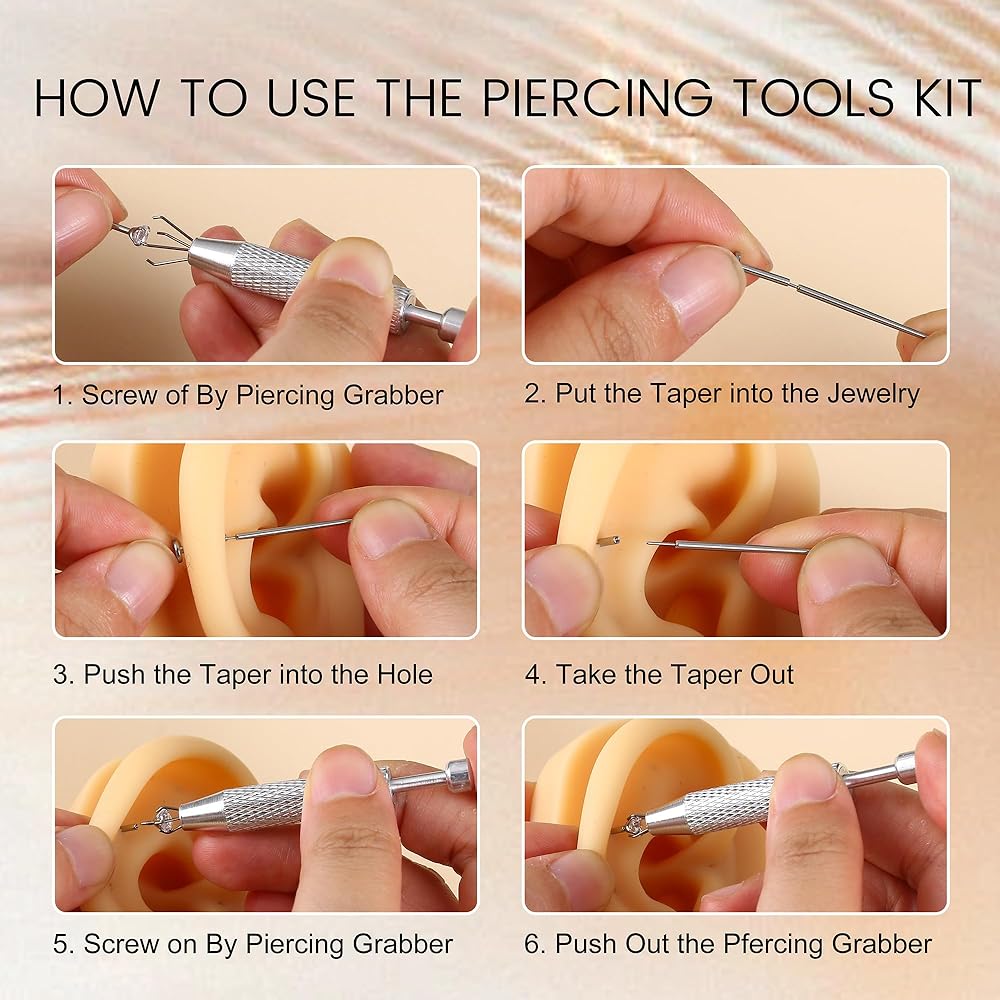 HOW TO USE THE PIERCING TOOLS KIT

1. Screw of By Piercing Grabber

2. Put the Taper into the Jewelry

3. Push the Taper into the Hole

4. Take the Taper Out

5. Screw on By Piercing Grabber

6. Push Out the Pfercing Grabber