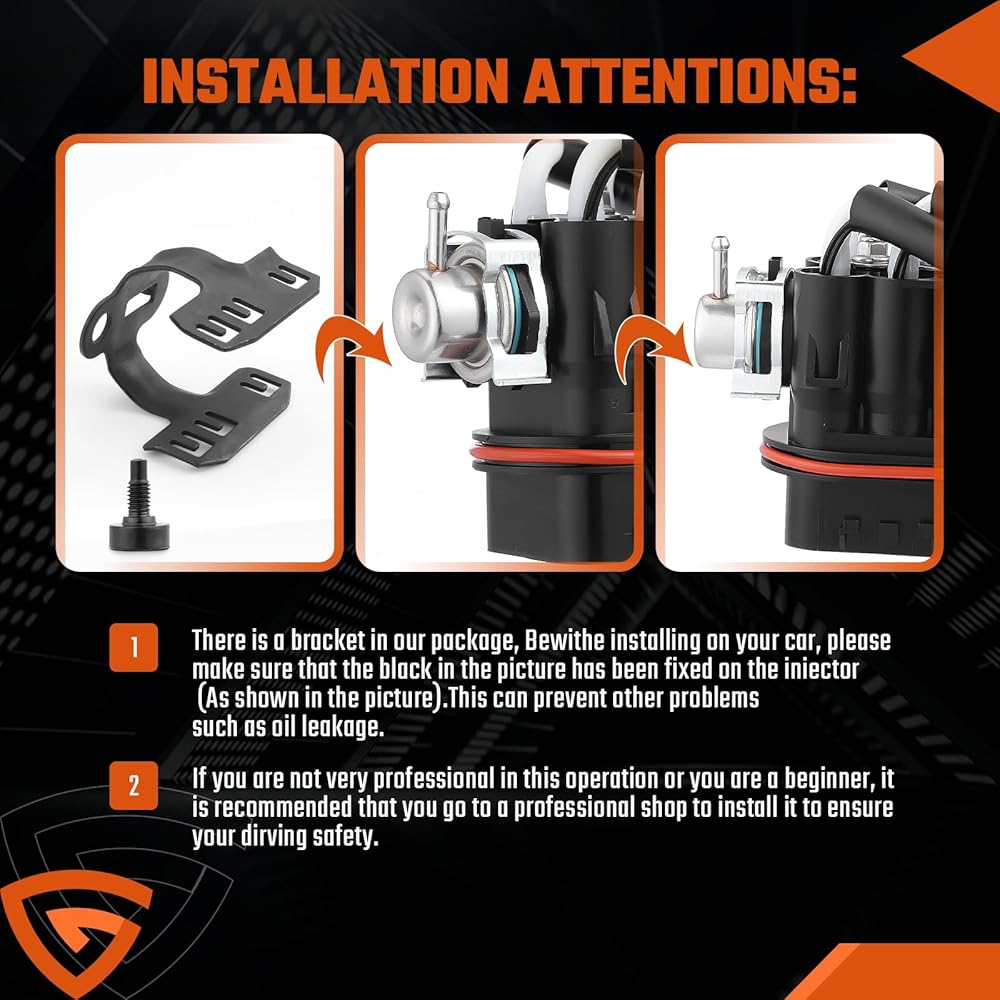 INSTALLATION ATTENTIONS:

1

There is a bracket in our package, Bewithe installing on your car, please make sure that the black in the picture has been fixed on the iniector (As shown in the picture).This can prevent other problems such as oil leakage.

2

If you are not very professional in this operation or you are a beginner, it is recommended that you go to a professional shop to install it to ensure your dirving safety.