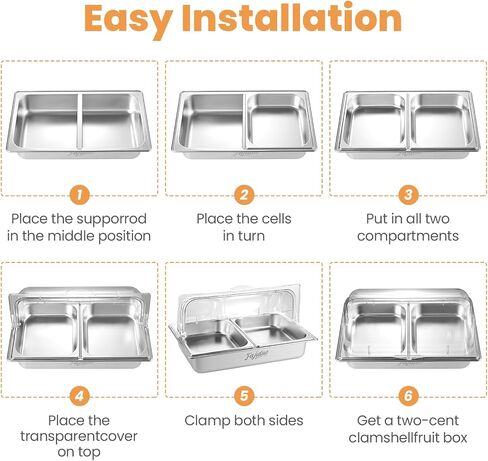 Easy Installation

1
Place the supporrod in the middle position

2
Place the cells in turn

3
Put in all two compartments

4
Place the transparentcover on top

5
Clamp both sides

6
Get a two-cent clamshellfruit box