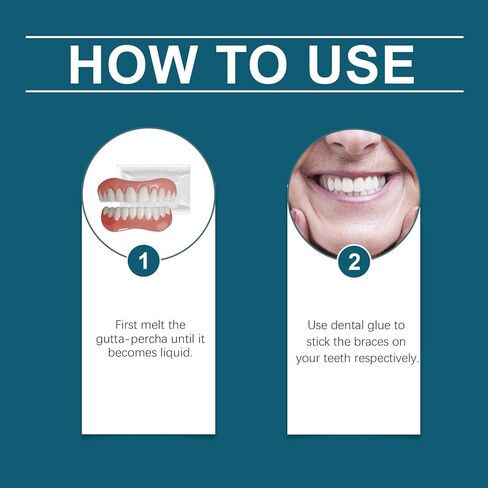 HOW TO USE

1

First melt the gutta-percha until it becomes liquid.

2

Use dental glue to stick the braces on your teeth respectively.