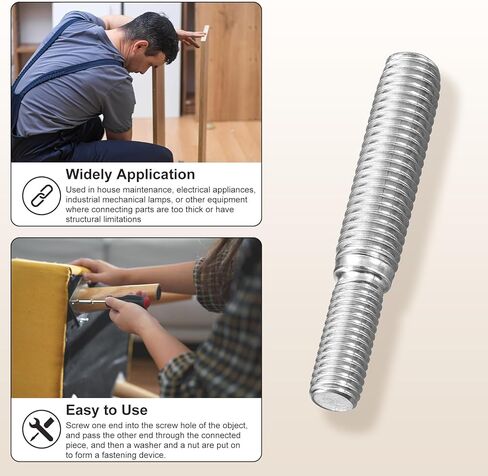 Widely Application

Used in house maintenance, electrical appliances, industrial mechanical lamps, or other equipment where connecting parts are too thick or have structural limitations

Easy to Use

Screw one end into the screw hole of the object, and pass the other end through the connected piece, and then a washer and a nut are put on to form a fastening device.