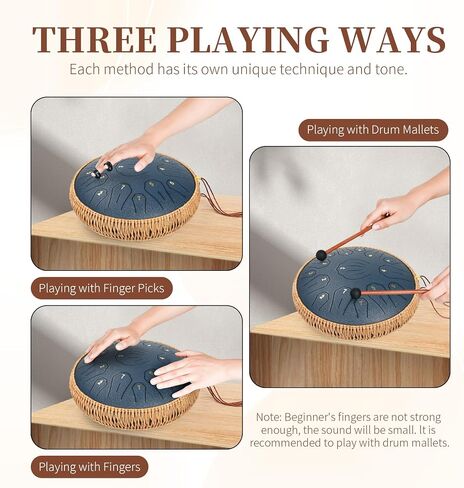 THREE PLAYING WAYS
Each method has its own unique technique and tone.

Playing with Drum Mallets

Playing with Finger Picks

Playing with Fingers

Note: Beginner's fingers are not strong enough, the sound will be small. It is recommended to play with drum mallets.