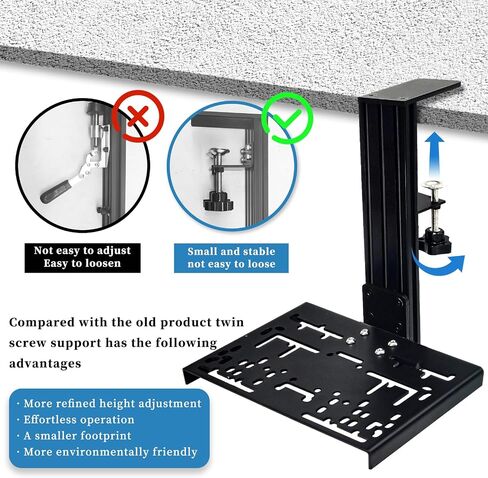 Not easy to adjust
Easy to loosen

Small and stable
not easy to loose

Compared with the old product twin screw support has the following advantages

· More refined height adjustment
· Effortless operation
· A smaller footprint
· More environmentally friendly