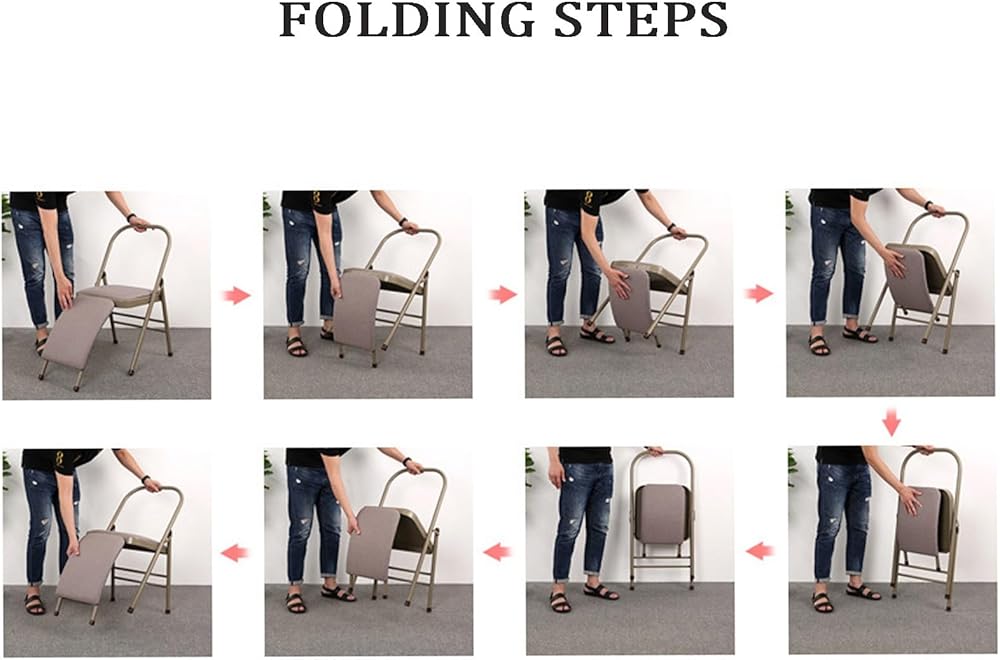 FOLDING STEPS