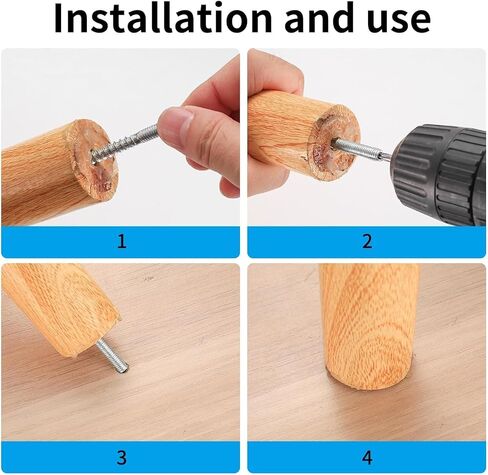 Installation and use

1

2

3

4