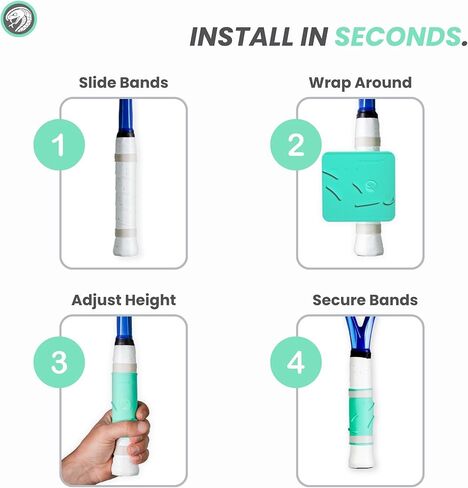 INSTALL IN SECONDS.

Slide Bands

1

Wrap Around

2

Adjust Height

3

Secure Bands

4