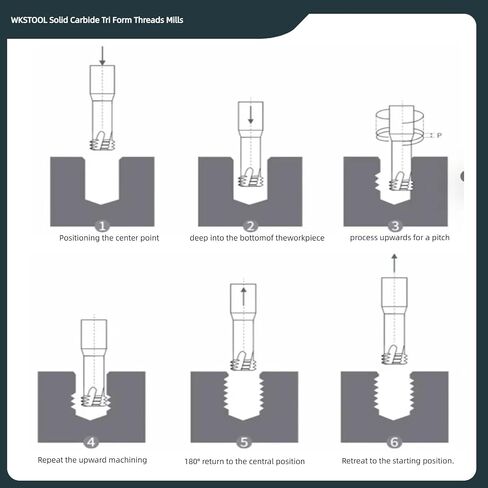 WKSTOOL Solid Carbide Tri Form Threads Mills

P

1
Positioning the center point

2
deep into the bottomof theworkpiece

3
process upwards for a pitch

4
Repeat the upward machining

5
180° return to the central position

6
Retreat to the starting position.