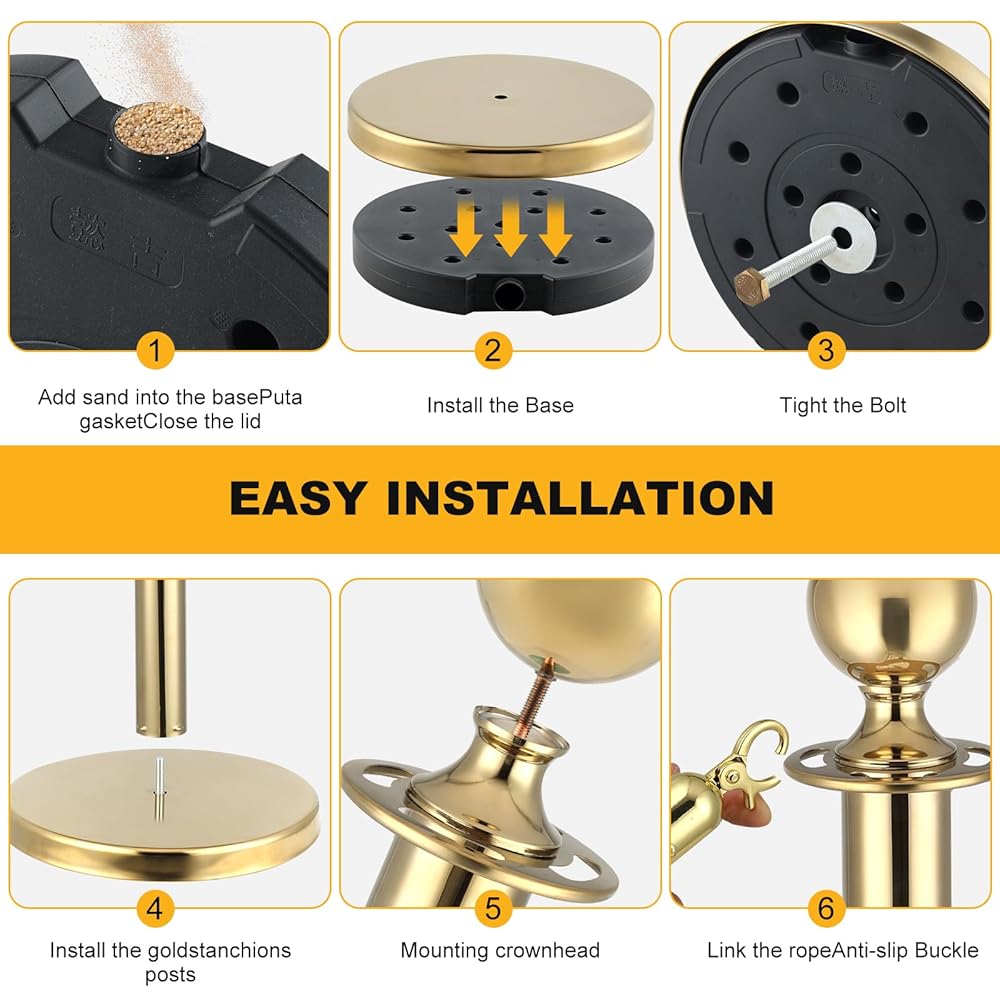 1
Add sand into the basePuta gasketClose the lid

2
Install the Base

3
Tight the Bolt

EASY INSTALLATION

4
Install the goldstanchions posts

5
Mounting crownhead

6
Link the ropeAnti-slip Buckle