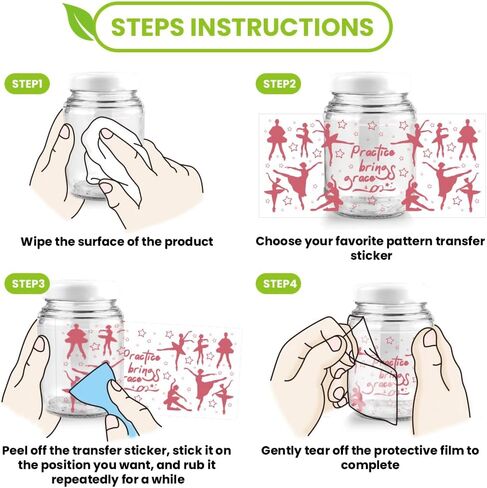 STEPS INSTRUCTIONS

STEP1

Wipe the surface of the product

STEP2

Practice brings grace

Choose your favorite pattern transfer sticker

STEP3

Practice brings grace

Peel off the transfer sticker, stick it on the position you want, and rub it repeatedly for a while

STEP4

Practice brings grace

Gently tear off the protective film to complete