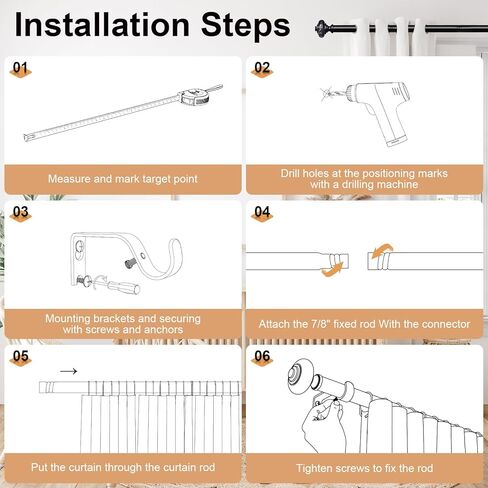 Installation Steps

01

Measure and mark target point

02

Drill holes at the positioning marks with a drilling machine

03

Mounting brackets and securing with screws and anchors

04

Attach the 7/8" fixed rod With the connector

05

Put the curtain through the curtain rod

06

Tighten screws to fix the rod