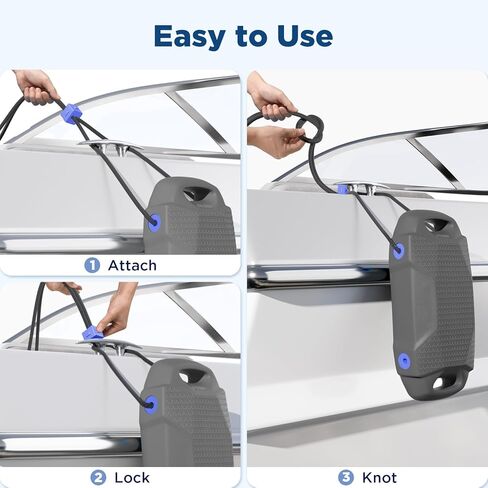 Easy to Use

1 Attach

2 Lock

3 Knot