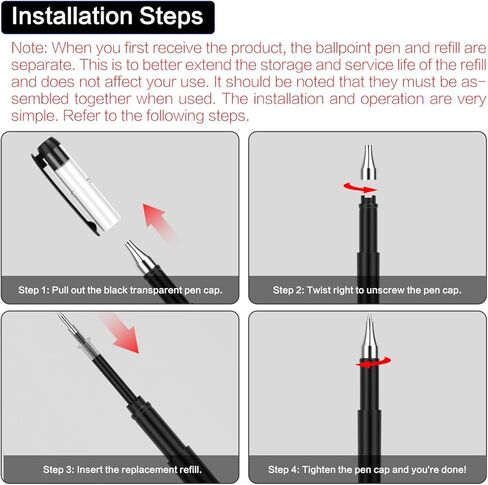 Installation Steps

Note: When you first receive the product, the ballpoint pen and refill are separate. This is to better extend the storage and service life of the refill and does not affect your use. It should be noted that they must be assembled together when used. The installation and operation are very simple. Refer to the following steps.

Step 1: Pull out the black transparent pen cap.

Step 2: Twist right to unscrew the pen cap.

Step 3: Insert the replacement refill.

Step 4: Tighten the pen cap and you're done!