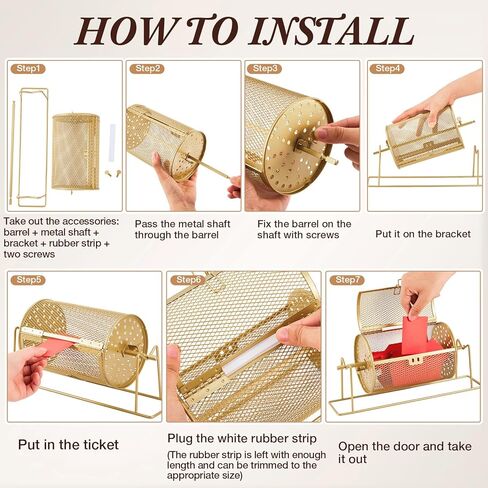 HOW TO INSTALL

Step1

Take out the accessories: barrel + metal shaft + bracket + rubber strip + two screws

Step2

Pass the metal shaft through the barrel

Step3

Fix the barrel on the shaft with screws

Step4

Put it on the bracket

Step5

Put in the ticket

Step6

Plug the white rubber strip

(The rubber strip is left with enough length and can be trimmed to the appropriate size)

Step7

Open the door and take it out