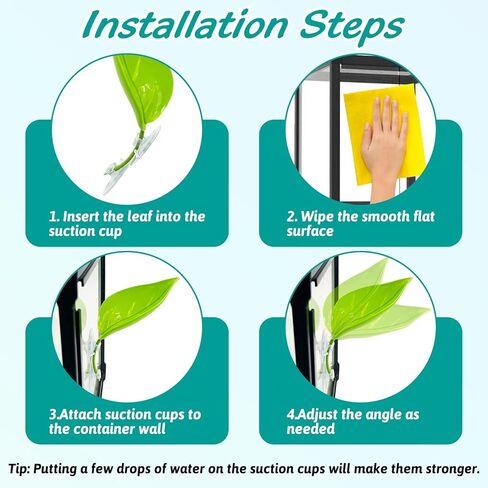 Installation Steps

1. Insert the leaf into the suction cup

2. Wipe the smooth flat surface

3.Attach suction cups to the container wall

4.Adjust the angle as needed

Tip: Putting a few drops of water on the suction cups will make them stronger.