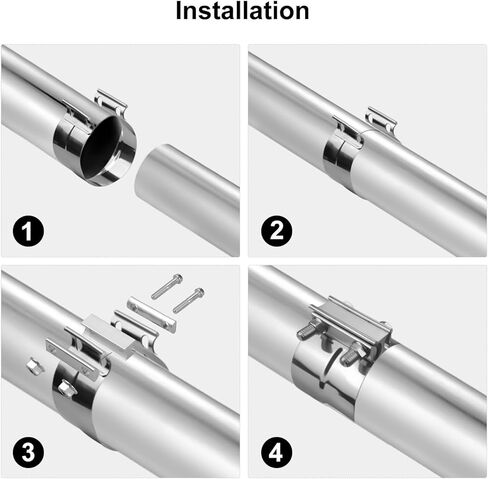 Installation

1

2

3

4