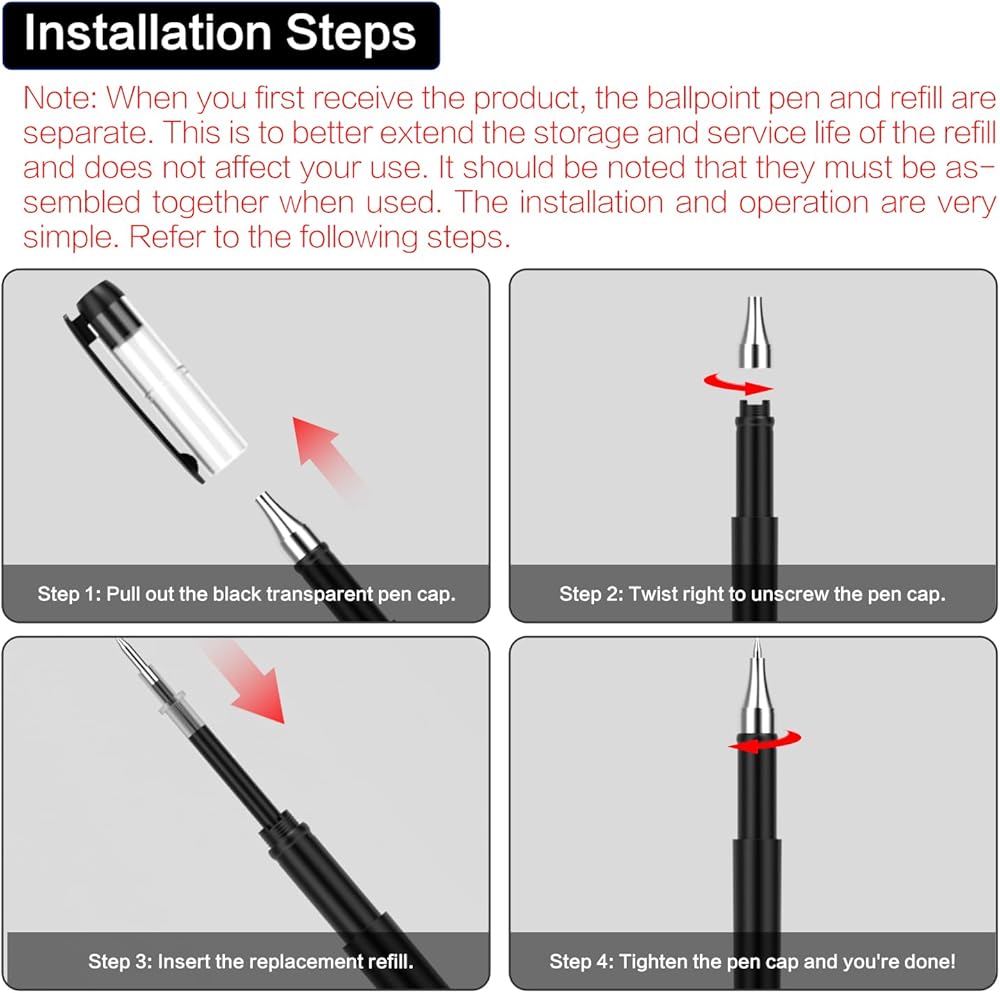 Installation Steps

Note: When you first receive the product, the ballpoint pen and refill are separate. This is to better extend the storage and service life of the refill and does not affect your use. It should be noted that they must be assembled together when used. The installation and operation are very simple. Refer to the following steps.

Step 1: Pull out the black transparent pen cap.

Step 2: Twist right to unscrew the pen cap.

Step 3: Insert the replacement refill.

Step 4: Tighten the pen cap and you're done!