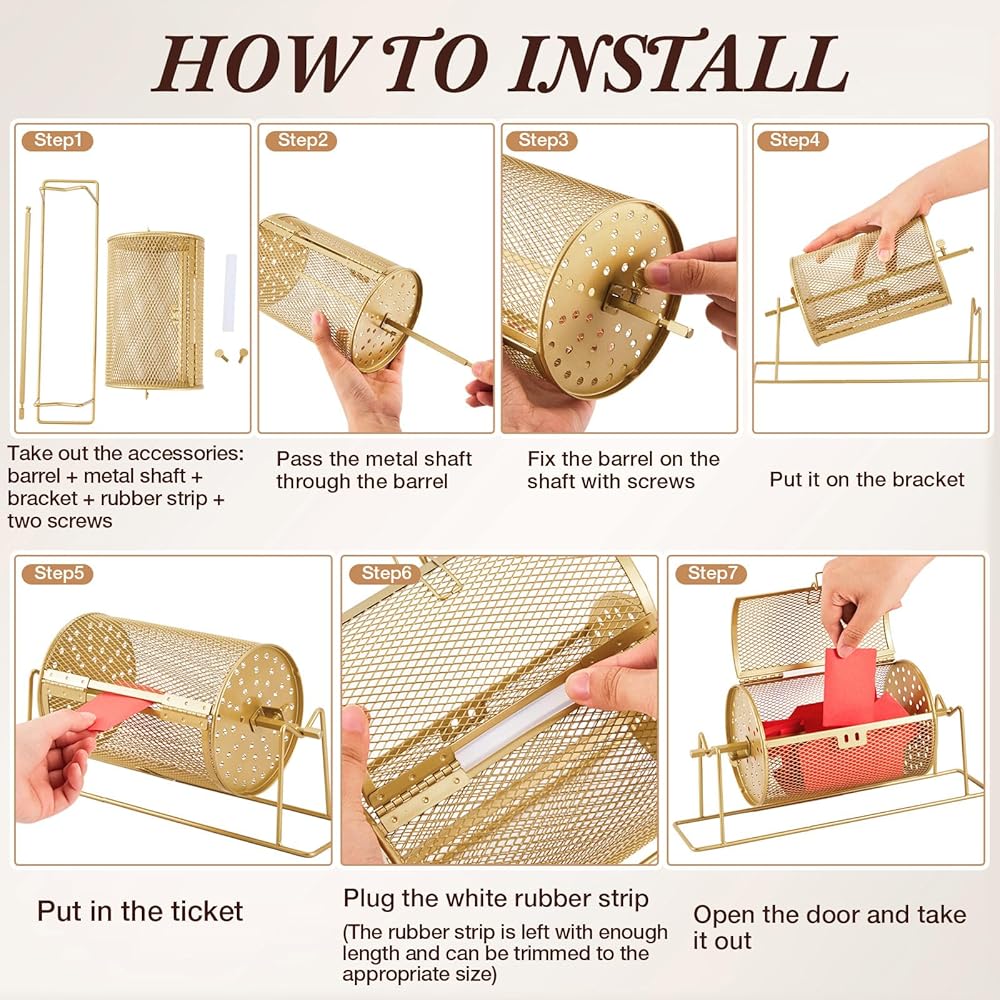 HOW TO INSTALL

Step1

Take out the accessories: barrel + metal shaft + bracket + rubber strip + two screws

Step2

Pass the metal shaft through the barrel

Step3

Fix the barrel on the shaft with screws

Step4

Put it on the bracket

Step5

Put in the ticket

Step6

Plug the white rubber strip

(The rubber strip is left with enough length and can be trimmed to the appropriate size)

Step7

Open the door and take it out