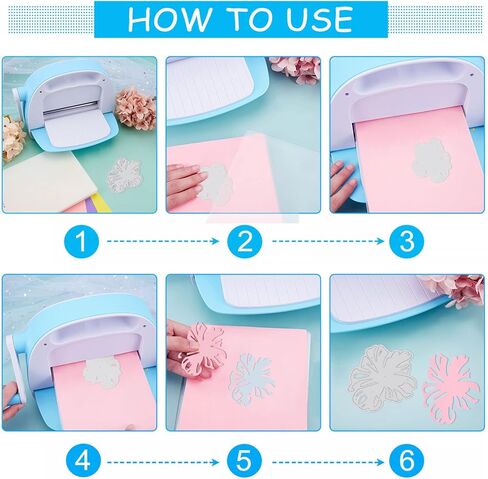 HOW TO USE

1

2

3

4

5

6