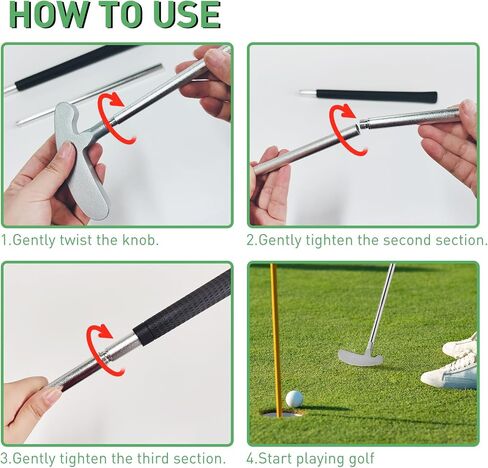 HOW TO USE

1.Gently twist the knob.

2.Gently tighten the second section.

3.Gently tighten the third section.

4.Start playing golf