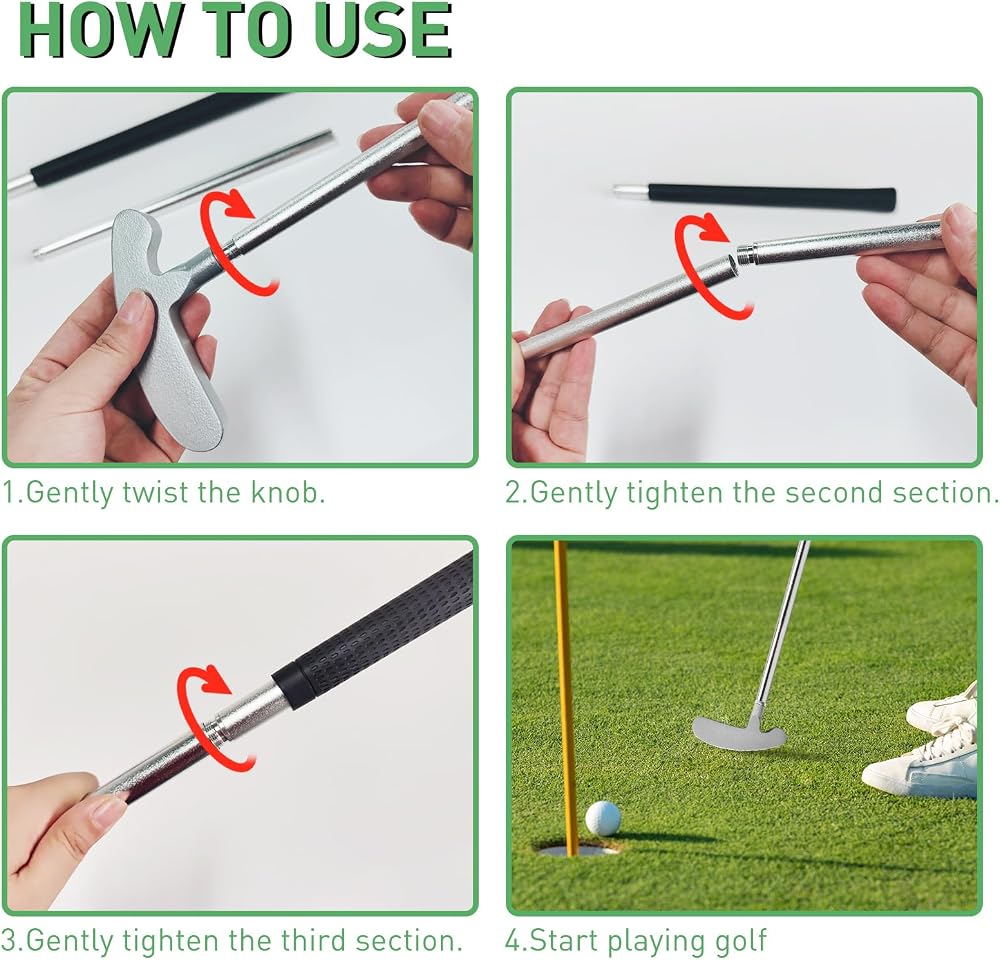 HOW TO USE

1.Gently twist the knob.

2.Gently tighten the second section.

3.Gently tighten the third section.

4.Start playing golf