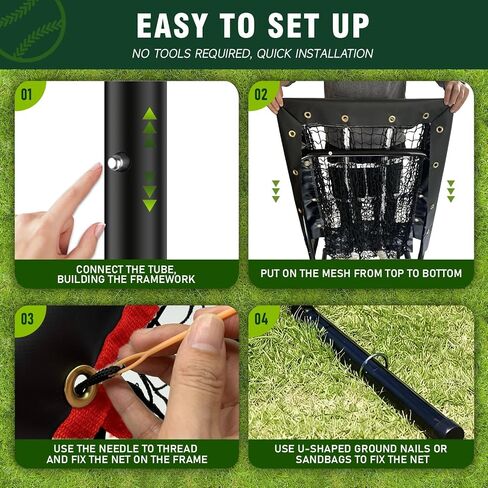 EASY TO SET UP

NO TOOLS REQUIRED, QUICK INSTALLATION

01

CONNECT THE TUBE, BUILDING THE FRAMEWORK

02

PUT ON THE MESH FROM TOP TO BOTTOM

03

USE THE NEEDLE TO THREAD AND FIX THE NET ON THE FRAME

04

USE U-SHAPED GROUND NAILS OR SANDBAGS TO FIX THE NET