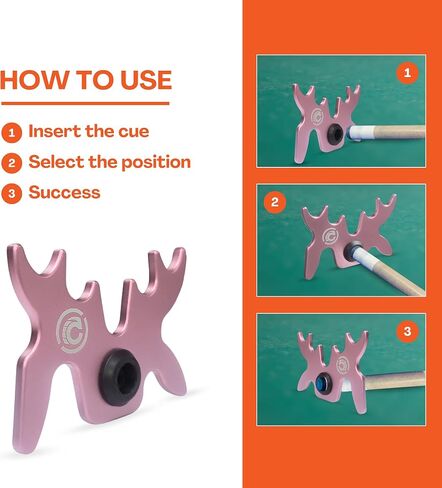 HOW TO USE

1 Insert the cue
2 Select the position
3 Success

1

2

3