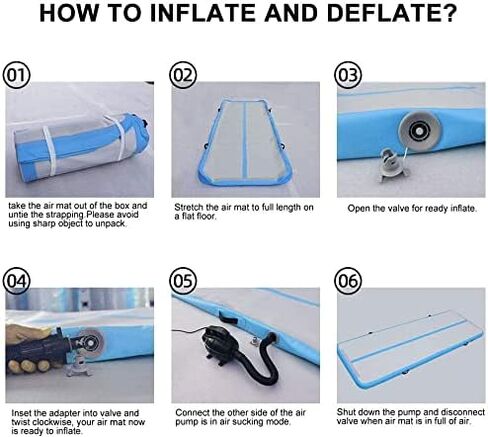 HOW TO INFLATE AND DEFLATE?

01

take the air mat out of the box and untie the strapping.Please avoid using sharp object to unpack.

02

Stretch the air mat to full length on a flat floor.

03

Open the valve for ready inflate.

04

Inset the adapter into valve and twist clockwise, your air mat now is ready to inflate.

05

Connect the other side of the air pump is in air sucking mode.

06

Shut down the pump and disconnect valve when air mat is in full of air.