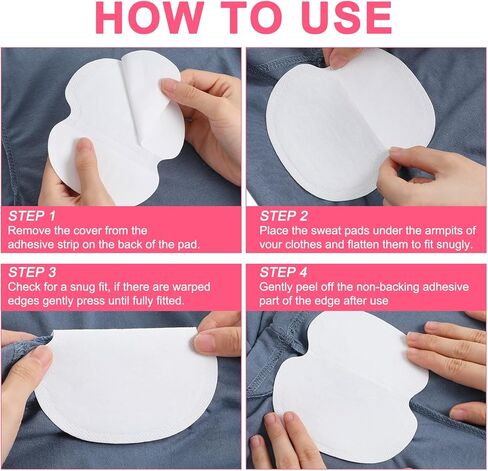 HOW TO USE

STEP 1
Remove the cover from the adhesive strip on the back of the pad.

STEP 2
Place the sweat pads under the armpits of your clothes and flatten them to fit snugly.

STEP 3
Check for a snug fit, if there are warped edges gently press until fully fitted.

STEP 4
Gently peel off the non-backing adhesive part of the edge after use