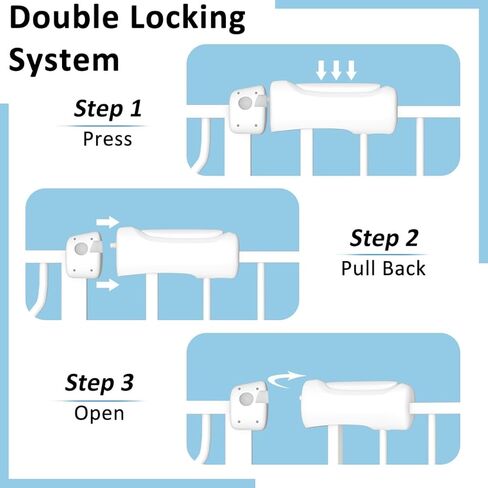 Double Locking System

Step 1
Press

Step 2
Pull Back

Step 3
Open