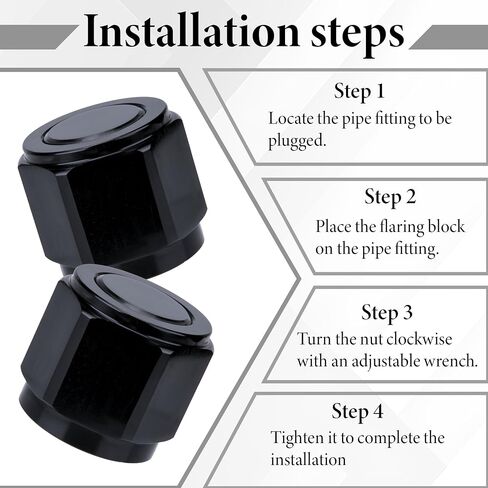 Installation steps

Step 1
Locate the pipe fitting to be plugged.

Step 2
Place the flaring block on the pipe fitting.

Step 3
Turn the nut clockwise with an adjustable wrench.

Step 4
Tighten it to complete the installation