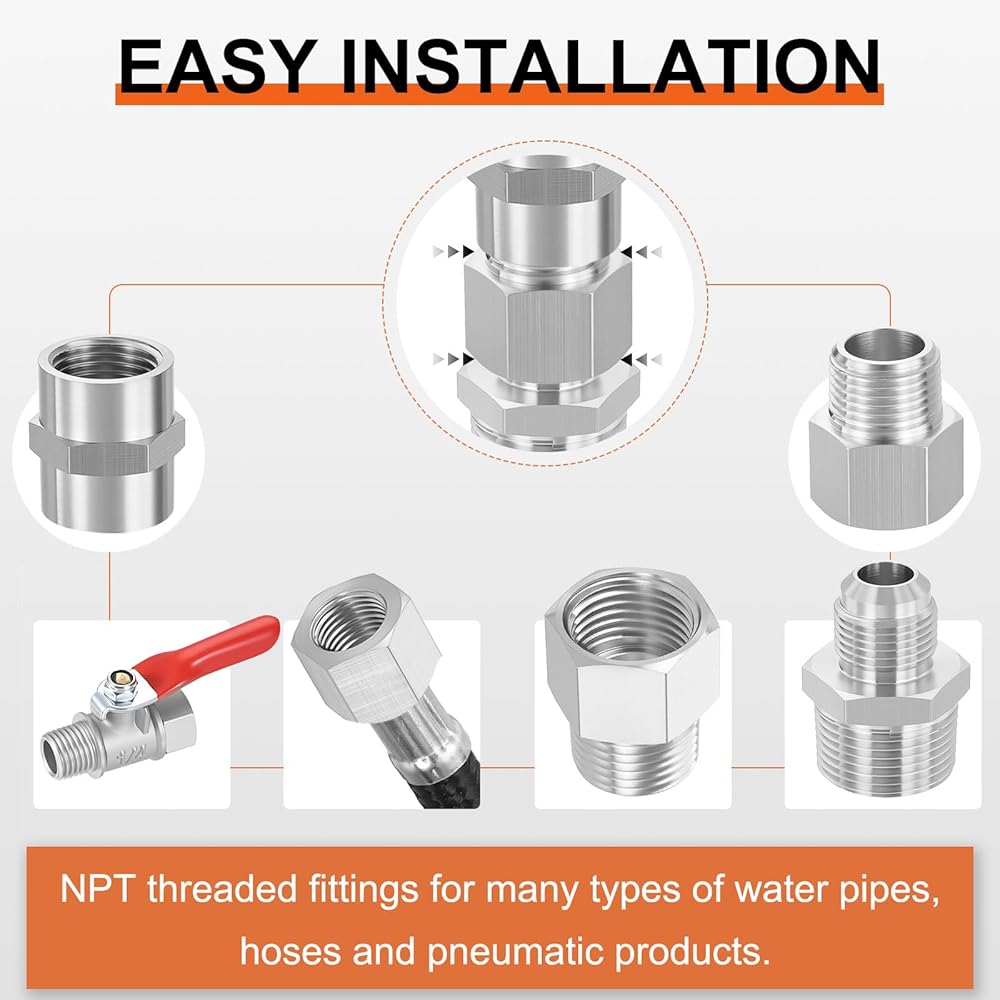 EASY INSTALLATION

NPT threaded fittings for many types of water pipes, hoses and pneumatic products.