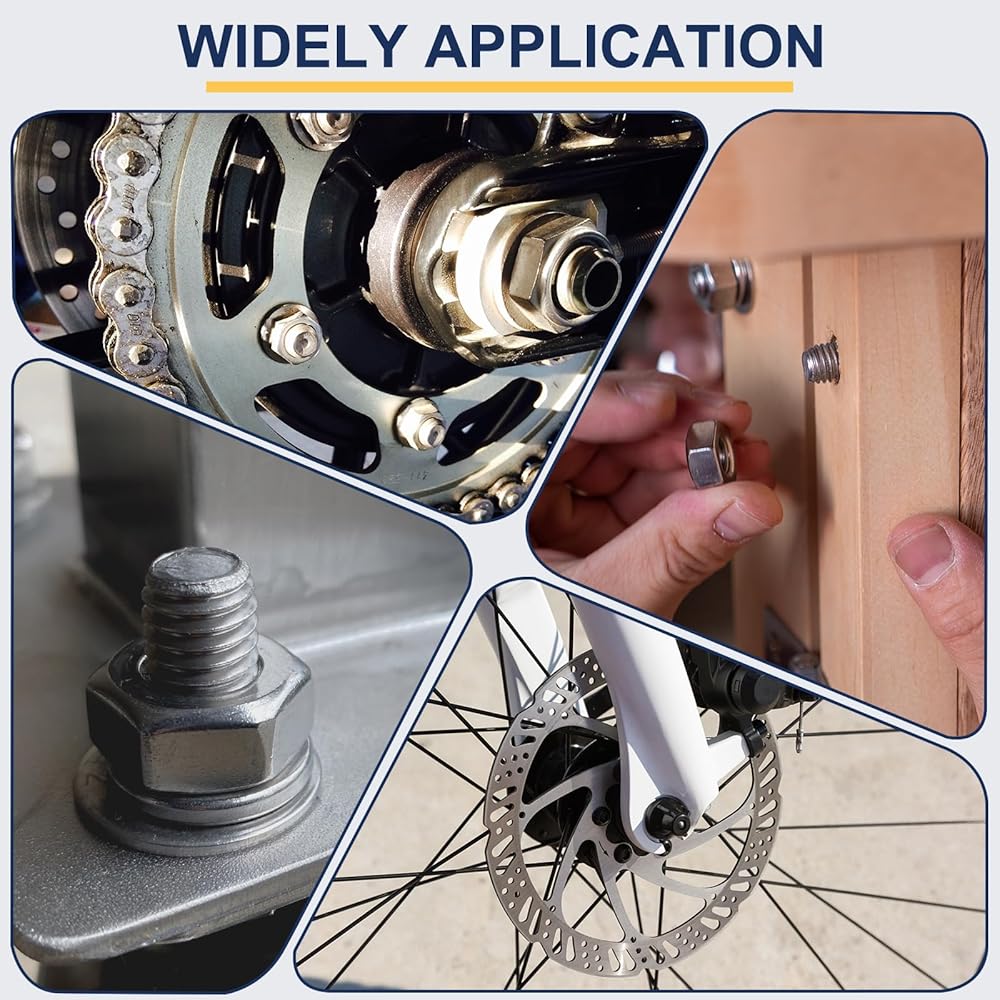 WIDELY APPLICATION