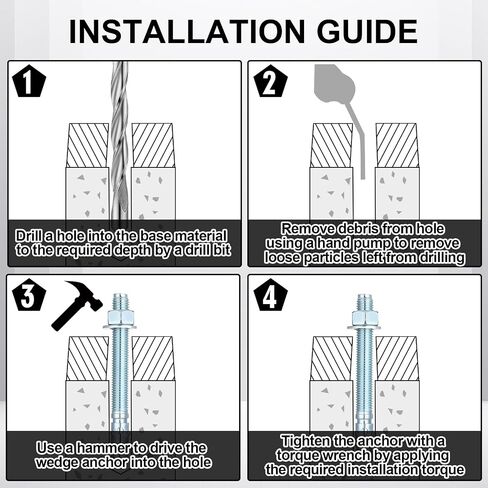 INSTALLATION GUIDE

1

Drill a hole into the base material to the required depth by a drill bit

2

Remove debris from hole using a hand pump to remove loose particles left from drilling

3

Use a hammer to drive the wedge anchor into the hole

4

Tighten the anchor with a torque wrench by applying the required installation torque