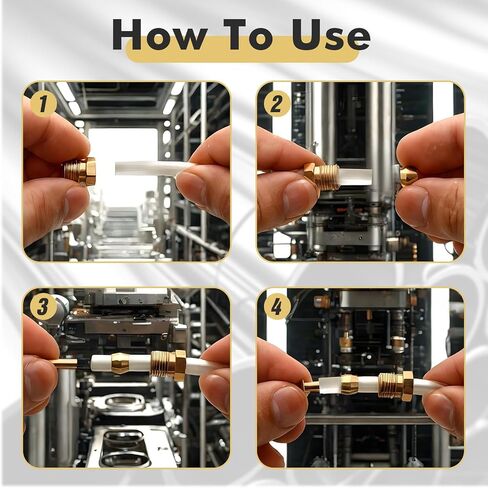 How To Use

1

2

3

4