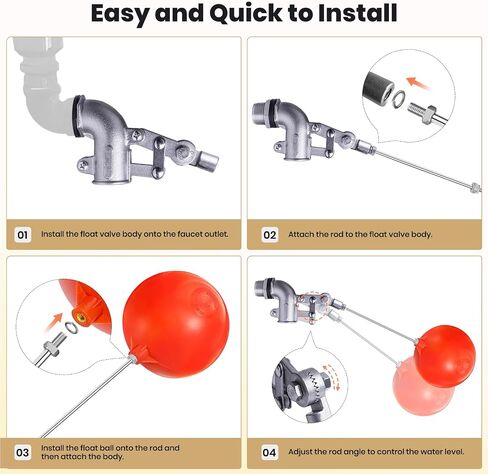 Easy and Quick to Install

01 Install the float valve body onto the faucet outlet.

02 Attach the rod to the float valve body.

03 Install the float ball onto the rod and then attach the body.

04 Adjust the rod angle to control the water level.