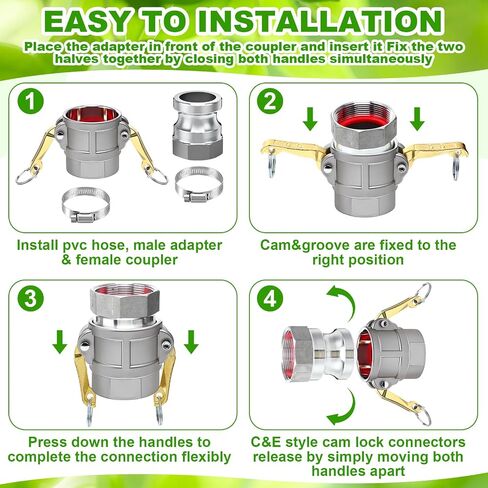 EASY TO INSTALLATION

Place the adapter in front of the coupler and insert it Fix the two halves together by closing both handles simultaneously

1

Install pvc hose, male adapter & female coupler

2

Cam&groove are fixed to the right position

3

Press down the handles to complete the connection flexibly

4

C&E style cam lock connectors release by simply moving both handles apart