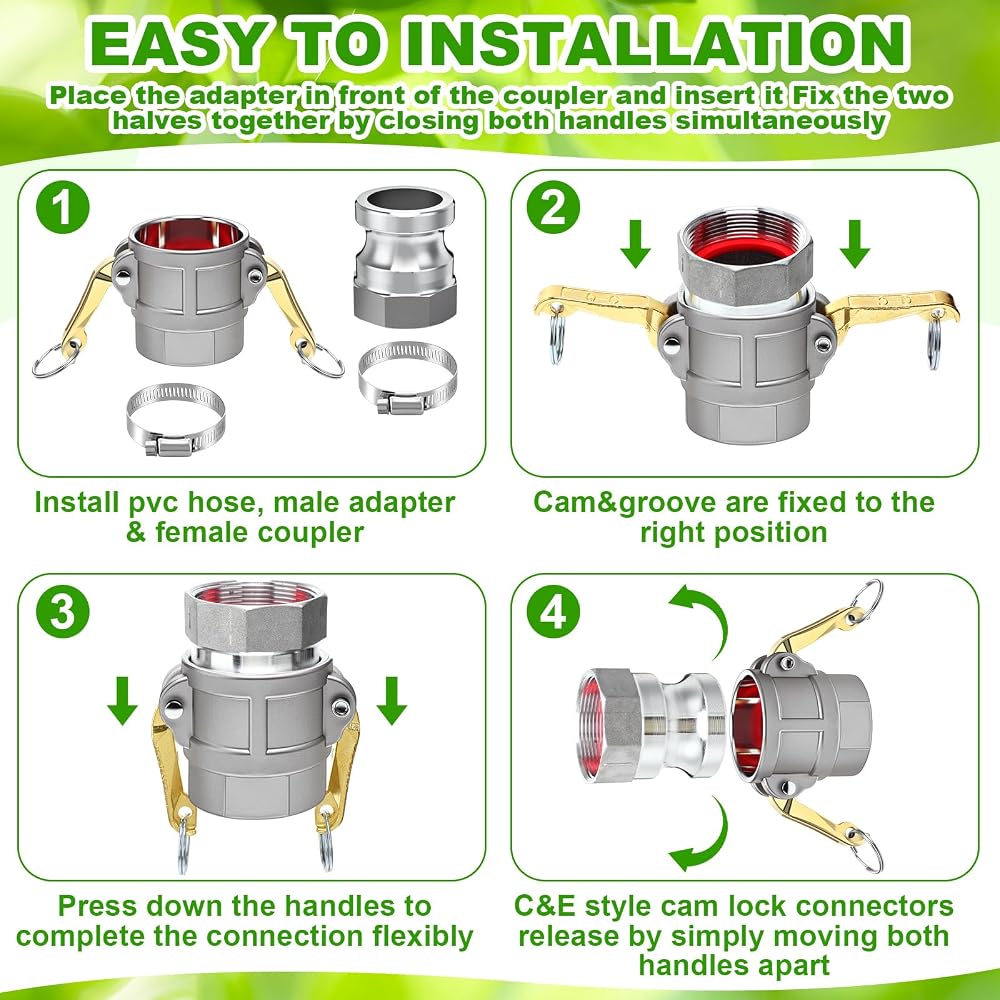 EASY TO INSTALLATION

Place the adapter in front of the coupler and insert it Fix the two halves together by closing both handles simultaneously

1

Install pvc hose, male adapter & female coupler

2

Cam&groove are fixed to the right position

3

Press down the handles to complete the connection flexibly

4

C&E style cam lock connectors release by simply moving both handles apart