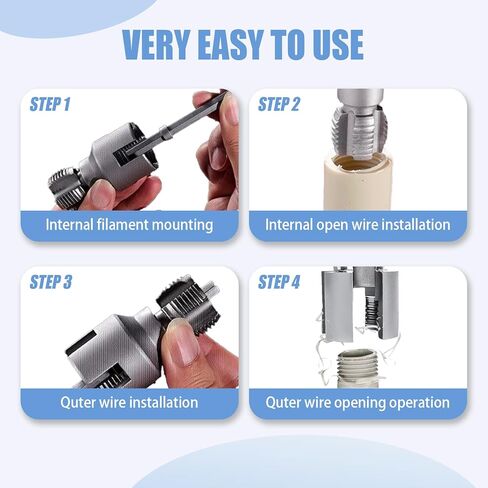 VERY EASY TO USE

STEP 1

Internal filament mounting

STEP 2

Internal open wire installation

STEP 3

Quter wire installation

STEP 4

Quter wire opening operation